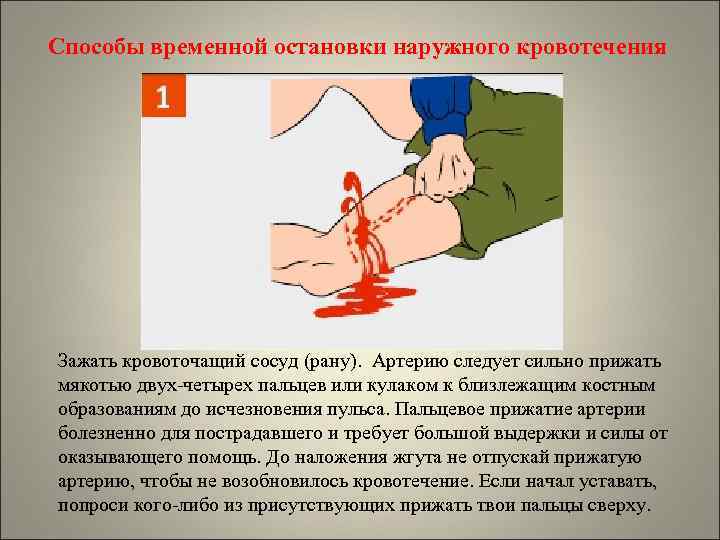 Способы временной остановки наружного кровотечения

1

Зажать кровоточащий сосуд (рану). Артерию следует сильно прижать мякотью двух-четырех пальцев или кулаком к близлежащим костным образованиям до исчезновения пульса. Пальцевое прижатие артерии болезненно для пострадавшего и требует большой выдержки и силы от оказывающего помощь. До наложения жгута не отпускай прижатую артерию, чтобы не возобновилось кровотечение. Если начал уставать, попроси кого-либо из присутствующих прижать твои пальцы сверху.