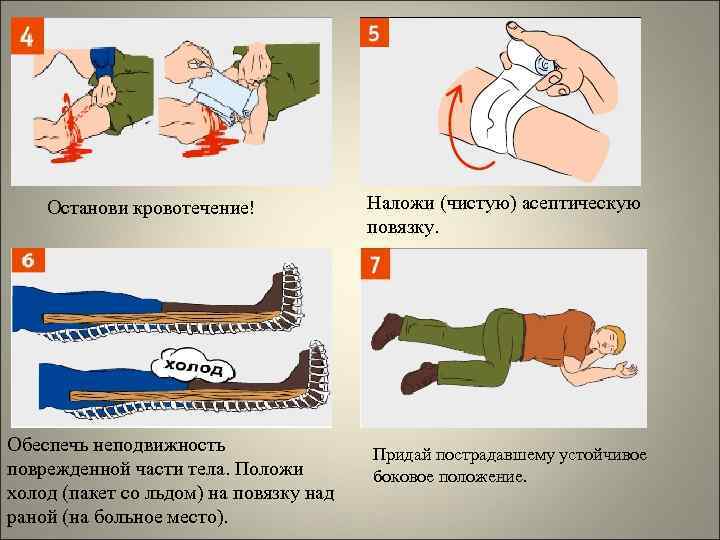 4

Останови кровотечение!

5

Наложи (чистую) асептическую повязку.

6

холод

Обеспечь неподвижность поврежденной части тела. Положи холод (пакет со льдом) на повязку над раной (на больное место).

7

Придай пострадавшему устойчивое боковое положение.