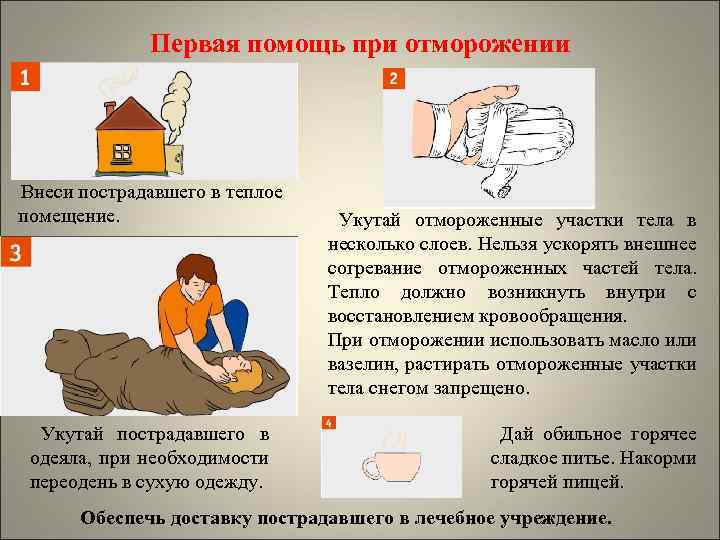 Первая помощь при отморожении

1

Внеси пострадавшего в теплое помещение.

2

Укутай отмороженные участки тела в несколько слоев. Нельзя ускорять внешнее согревание отмороженных частей тела. Тепло должно возникнуть внутри с восстановлением кровообращения.

При отморожении использовать масло или вазелин, растирать отмороженные участки тела снегом запрещено.

3

Укутай пострадавшего в одеяла, при необходимости переодень в сухую одежду.

4

Дай обильное горячее сладкое питье. Накорми горячей пищей.

Обеспечь доставку пострадавшего в лечебное учреждение.