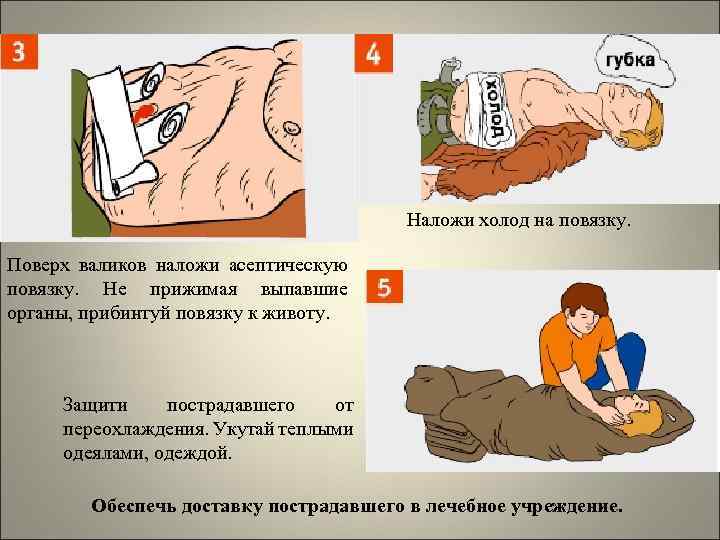 3

4

губка

холод

Наложи холод на повязку.

Поверх валиков наложи асептическую повязку. Не прижимая выпавшие органы, прибинтуй повязку к животу.

5

Защити пострадавшего от переохлаждения. Укутай теплыми одеялами, одеждой.

Обеспечь доставку пострадавшего в лечебное учреждение.