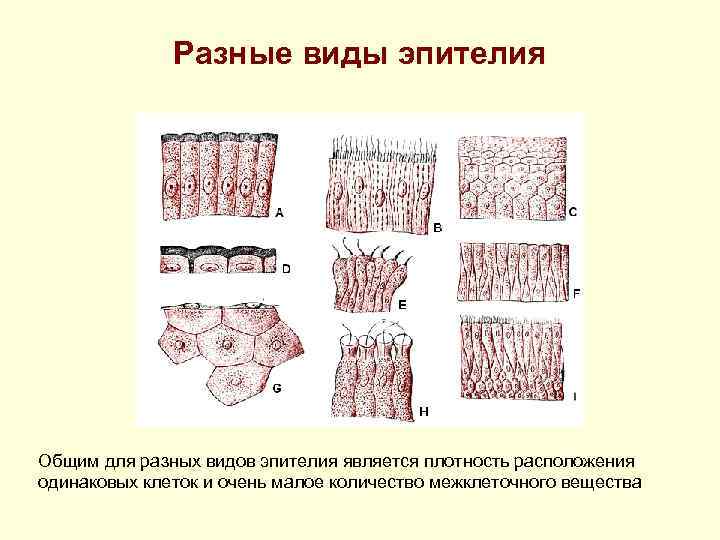 Разные виды эпителия

A
B
C
D
E
F
G
H
I

Общим для разных видов эпителия является плотность расположения одинаковых клеток и очень малое количество межклеточного вещества