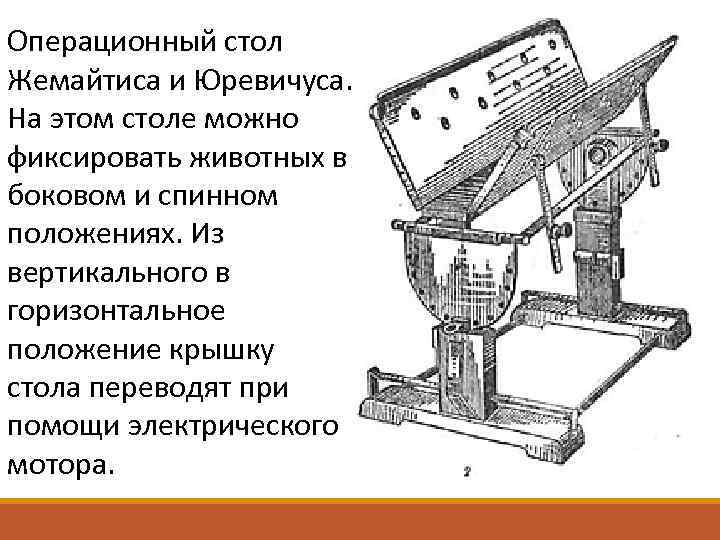 Операционный стол Жемайтиса и Юревичуса. На этом столе можно фиксировать животных в боковом и спинном положениях. Из вертикального в горизонтальное положение крышку стола переводят при помощи электрического мотора.

2