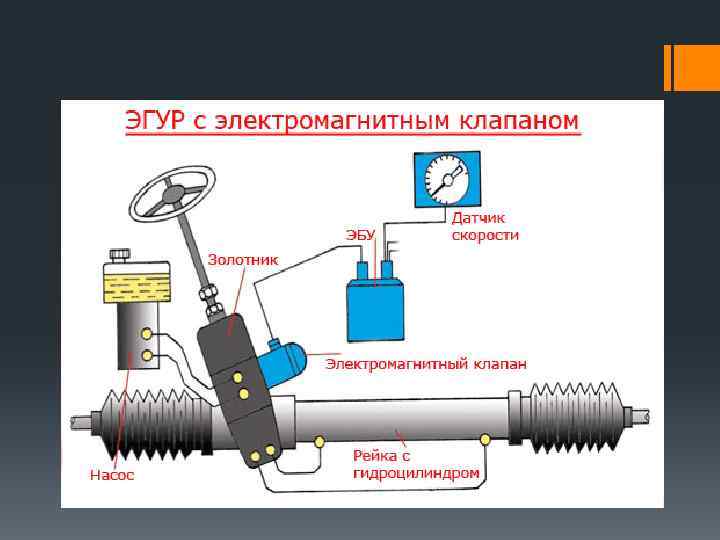 ЭГУР с электромагнитным клапаном

Датчик скорости

ЭБУ

Золотник

Электромагнитный клапан

Рейка с гидроцилиндром

Насос