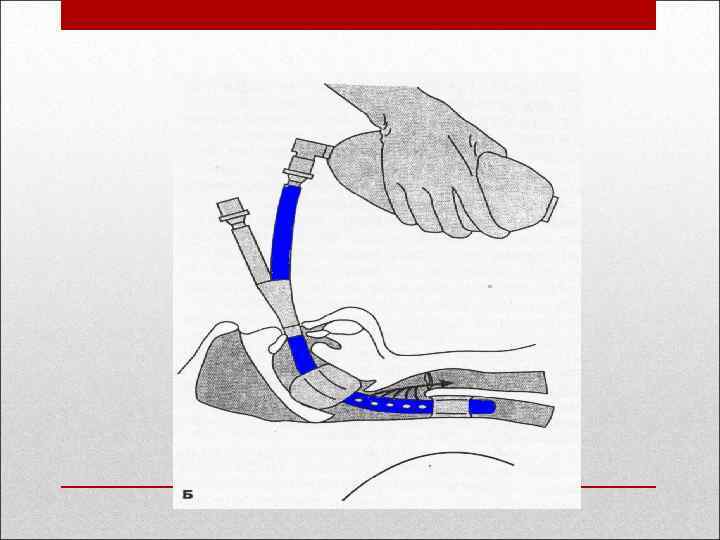 Б