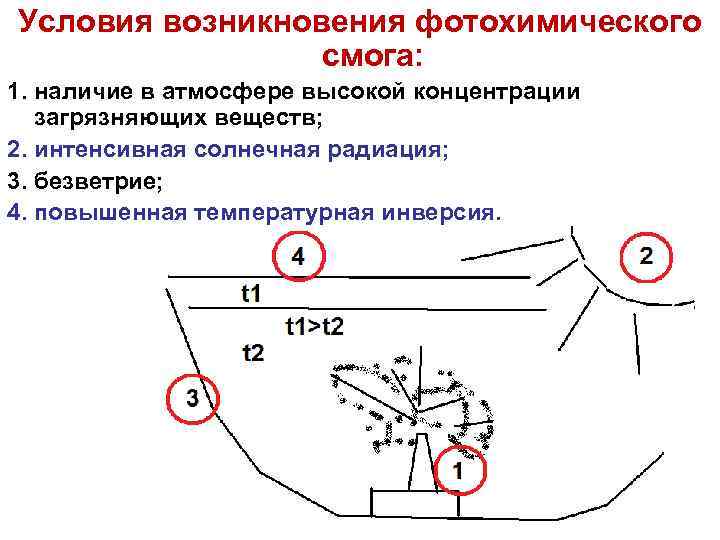 Условия возникновения фотохимического смога:

1. наличие в атмосфере высокой концентрации загрязняющих веществ;

2. интенсивная солнечная радиация;

3. безветрие;

4. повышенная температурная инверсия.

4

2

t1

t1>t2

t2

3

1