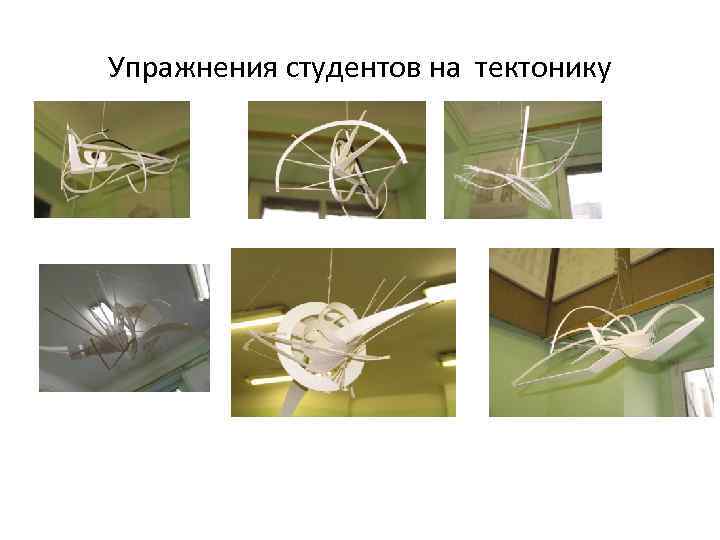 Упражнения студентов на тектонику