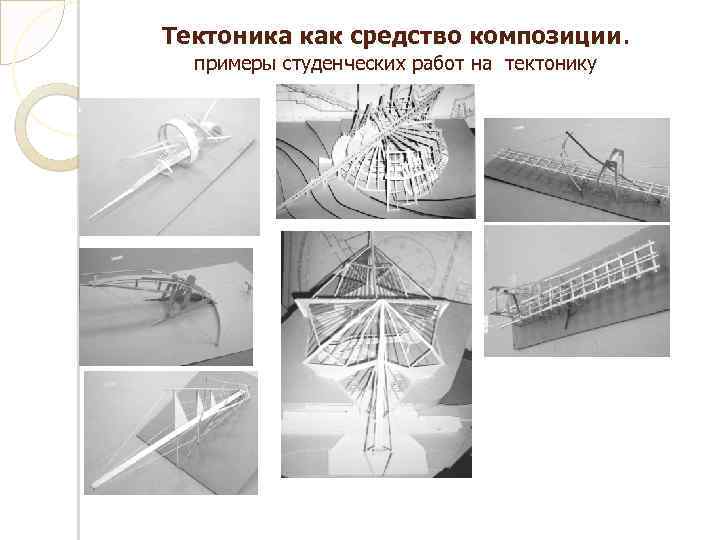 Тектоника как средство композиции.
примеры студенческих работ на тектонику