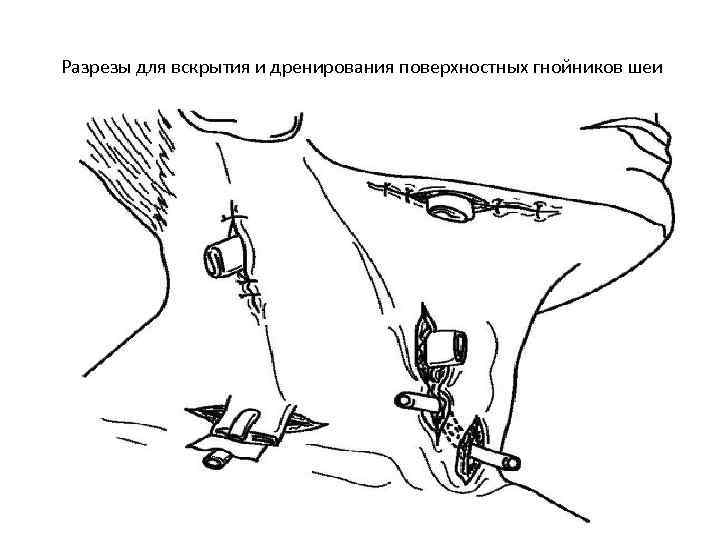 Разрезы для вскрытия и дренирования поверхностных гнойников шеи