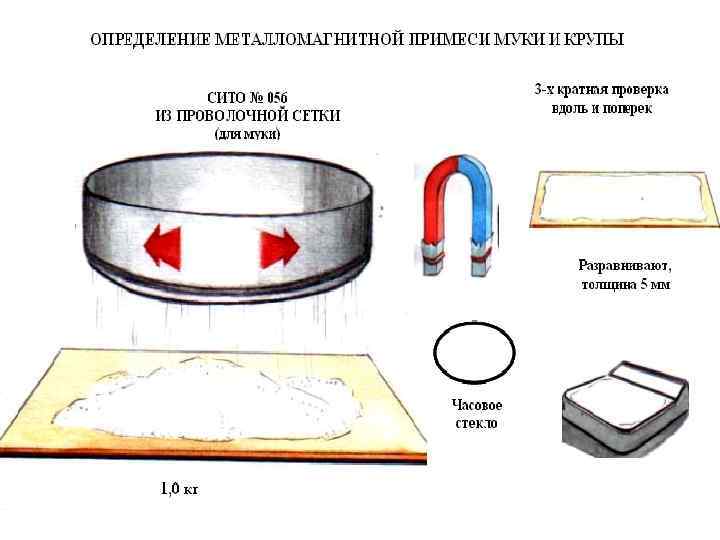 ОПРЕДЕЛЕНИЕ МЕТАЛЛОМАГНИТНОЙ ПРИМЕСИ МУКИ И КРУПЫ

СИТО № 056
ИЗ ПРОВОЛОЧНОЙ СЕТКИ
(для муки)

3-х кратная проверка
вдоль и поперек

Разравнивают,
толщина 5 мм

Часовое
стекло

1,0 кг