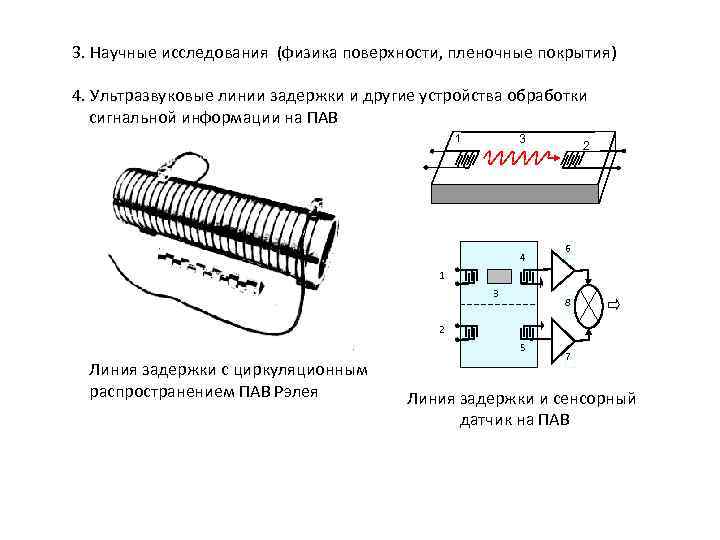 3. Научные исследования (физика поверхности, пленочные покрытия)

4. Ультразвуковые линии задержки и другие устройства обработки сигнальной информации на ПАВ

1 3 2

6 4 1 3 8 2 5 7

Линия задержки с циркуляционным распространением ПАВ Рэлея

Линия задержки и сенсорный датчик на ПАВ