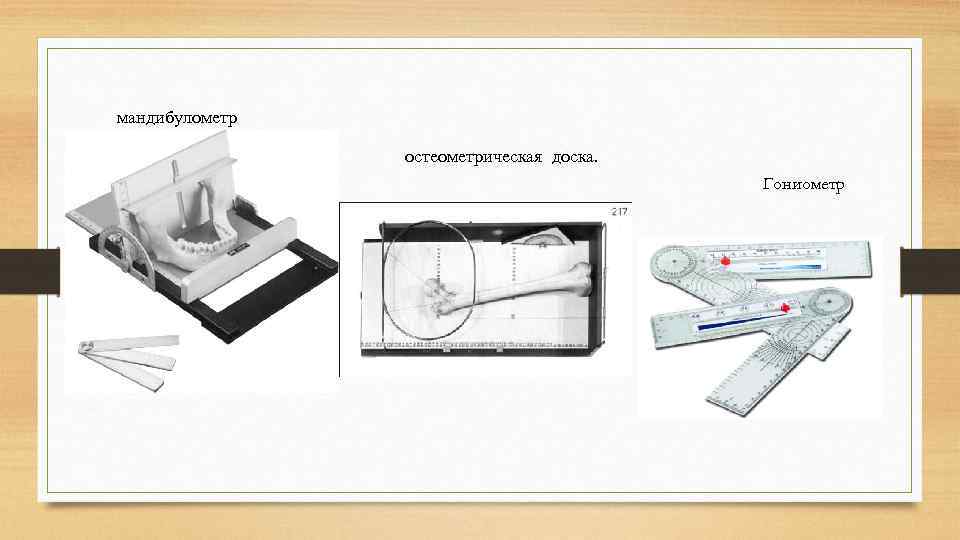 мандибулометр

остеометрическая доска.

Гониометр

217