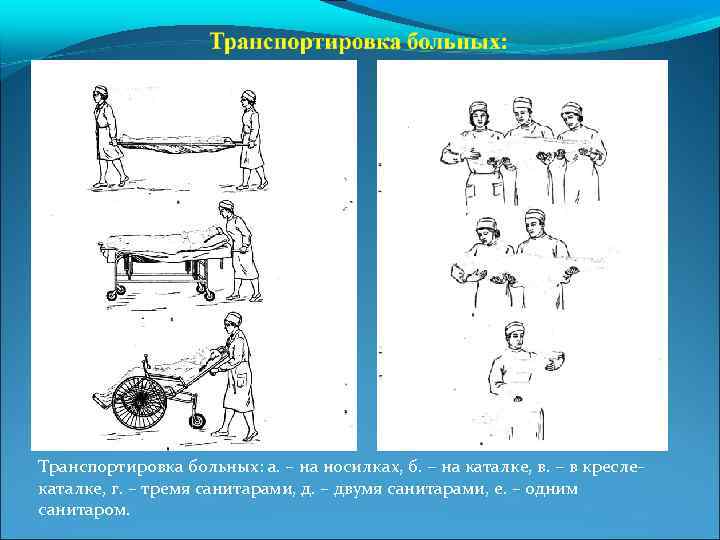 Транспортировка больных:

Транспортировка больных: а. – на носилках, б. – на каталке, в. – в кресле-каталке, г. – тремя санитарами, д. – двумя санитарами, е. – одним санитаром.