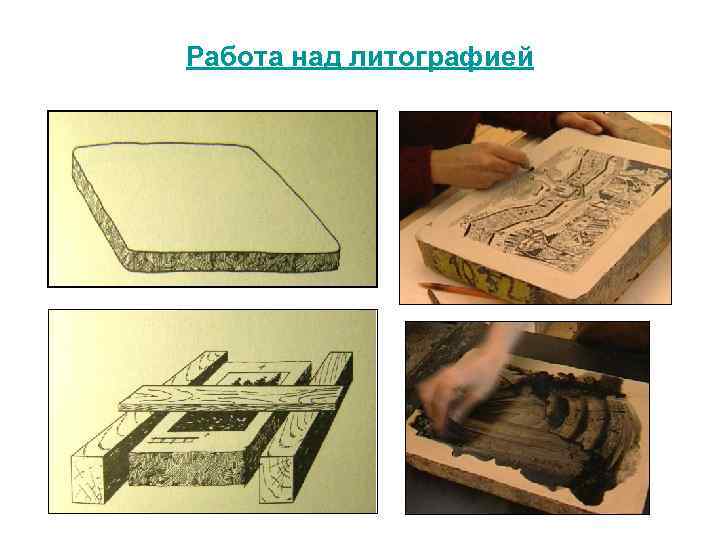 Работа над литографией