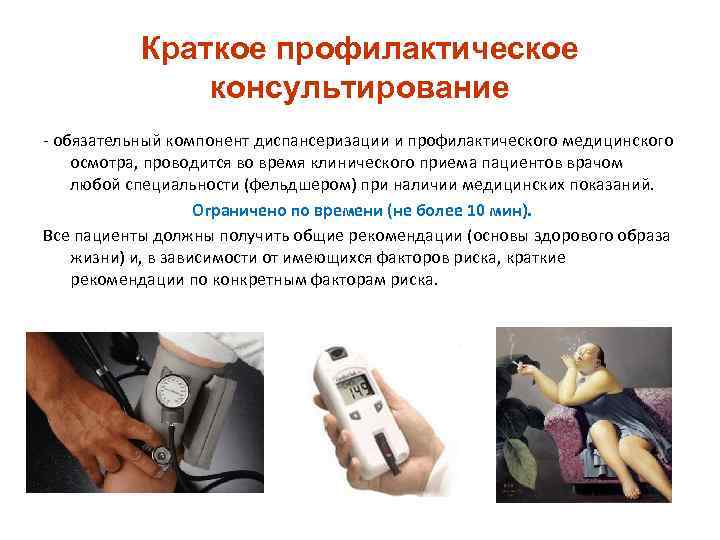 Краткое профилактическое консультирование

- обязательный компонент диспансеризации и профилактического медицинского осмотра, проводится во время клинического приема пациентов врачом любой специальности (фельдшером) при наличии медицинских показаний.

Ограничено по времени (не более 10 мин).

Все пациенты должны получить общие рекомендации (основы здорового образа жизни) и, в зависимости от имеющихся факторов риска, краткие рекомендации по конкретным факторам риска.

149