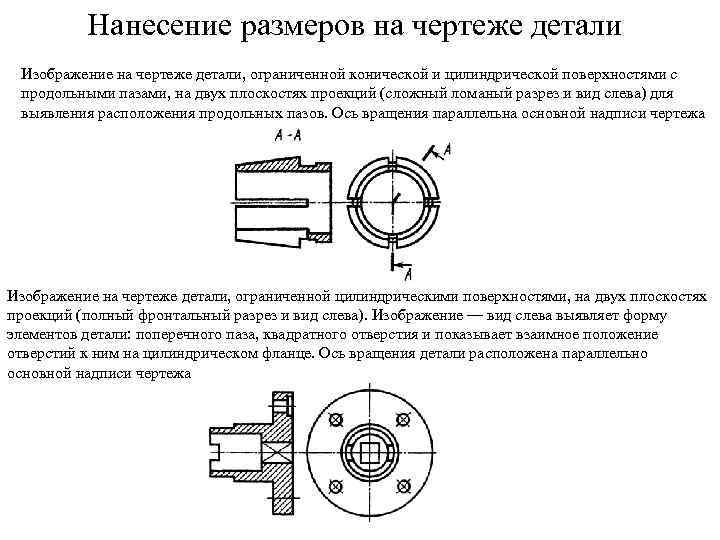 Нанесение размеров на чертеже детали

Изображение на чертеже детали, ограниченной конической и цилиндрической поверхностями с продольными пазами, на двух плоскостях проекций (сложный ломаный разрез и вид слева) для выявления расположения продольных пазов. Ось вращения параллельна основной надписи чертежа

А-А

А

А

Изображение на чертеже детали, ограниченной цилиндрическими поверхностями, на двух плоскостях проекций (полный фронтальный разрез и вид слева). Изображение — вид слева выявляет форму элементов детали: поперечного паза, квадратного отверстия и показывает взаимное положение отверстий к ним на цилиндрическом фланце. Ось вращения детали расположена параллельно основной надписи чертежа