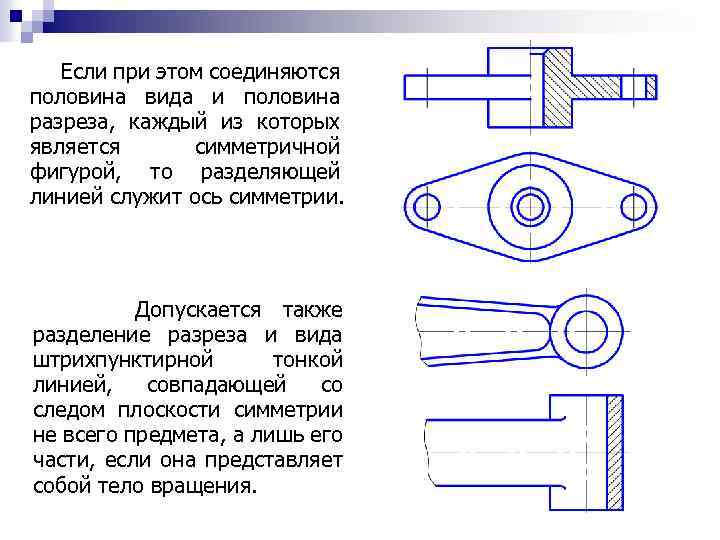 Если при этом соединяются половина вида и половина разреза, каждый из которых является симметричной фигурой, то разделяющей линией служит ось симметрии.

Допускается также разделение разреза и вида штрихпунктирной тонкой линией, совпадающей со следом плоскости симметрии не всего предмета, а лишь его части, если она представляет собой тело вращения.