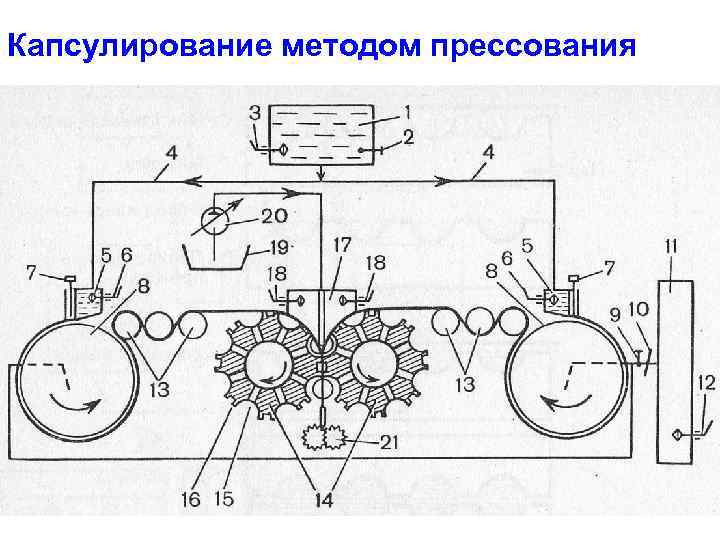 Капсулирование методом прессования

3 1 2 4 4 20 19 17 18 18 7 5 6 8 8 6 5 7 11 9 10 13 13 12 21 16 15 14