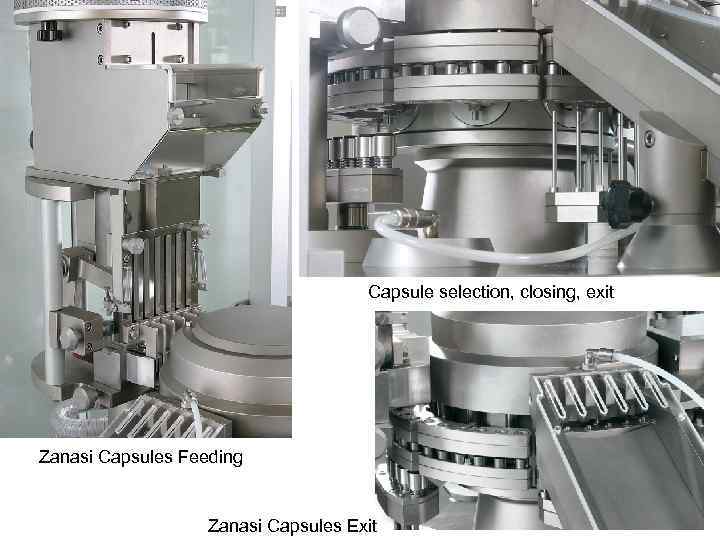 Capsule selection, closing, exit

Zanasi Capsules Feeding

Zanasi Capsules Exit