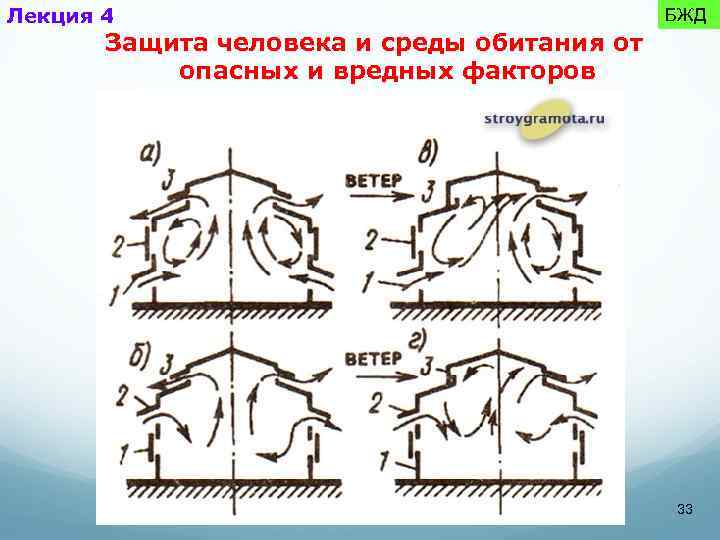 Лекция 4

БЖД

Защита человека и среды обитания от опасных и вредных факторов

stroygramota.ru

а)

3

2

1

в)

ВЕТЕР

3

2

1

б)

3

2

1

г)

ВЕТЕР

3

2

1

33