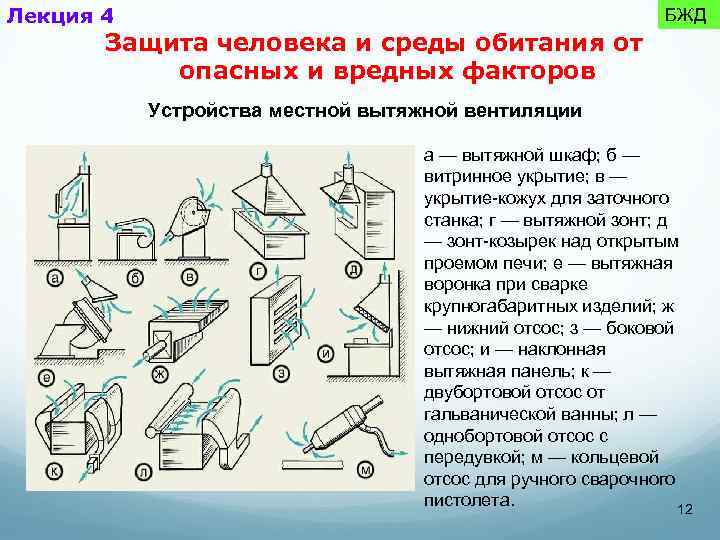 Лекция 4

БЖД

Защита человека и среды обитания от опасных и вредных факторов

Устройства местной вытяжной вентиляции

а б в г д е ж з и к л м

а — вытяжной шкаф; б — витринное укрытие; в — укрытие-кожух для заточного станка; г — вытяжной зонт; д — зонт-козырек над открытым проемом печи; е — вытяжная воронка при сварке крупногабаритных изделий; ж — нижний отсос; з — боковой отсос; и — наклонная вытяжная панель; к — двубортовой отсос от гальванической ванны; л — однобортовой отсос с передувкой; м — кольцевой отсос для ручного сварочного пистолета.

12