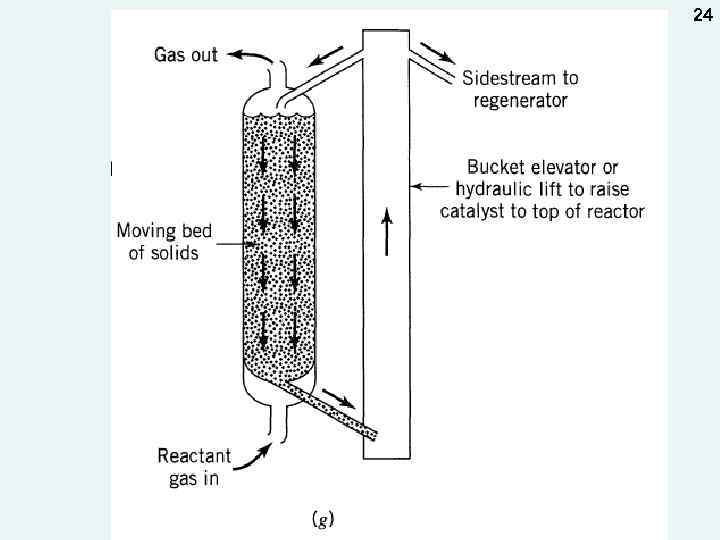 24

Gas out

Sidestream to regenerator

Bucket elevator or hydraulic lift to raise catalyst to top of reactor

Moving bed of solids

Reactant gas in

(g)