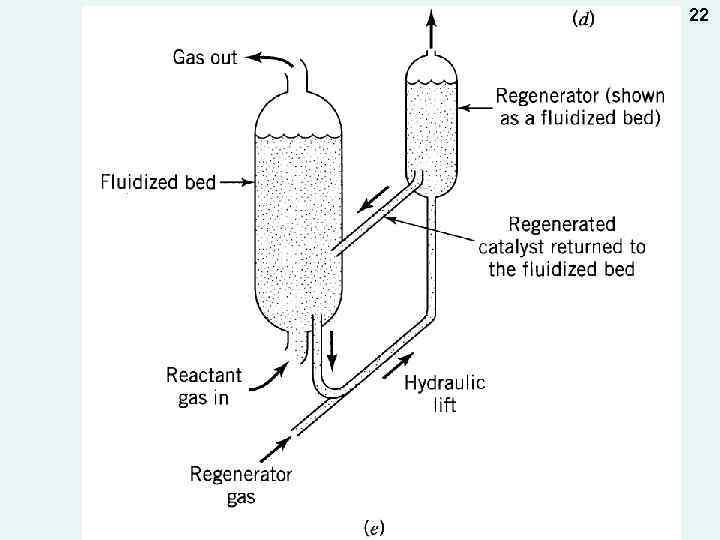 (d)

22

Gas out

Regenerator (shown as a fluidized bed)

Fluidized bed

Regenerated catalyst returned to the fluidized bed

Reactant gas in

Hydraulic lift

Regenerator gas

(e)