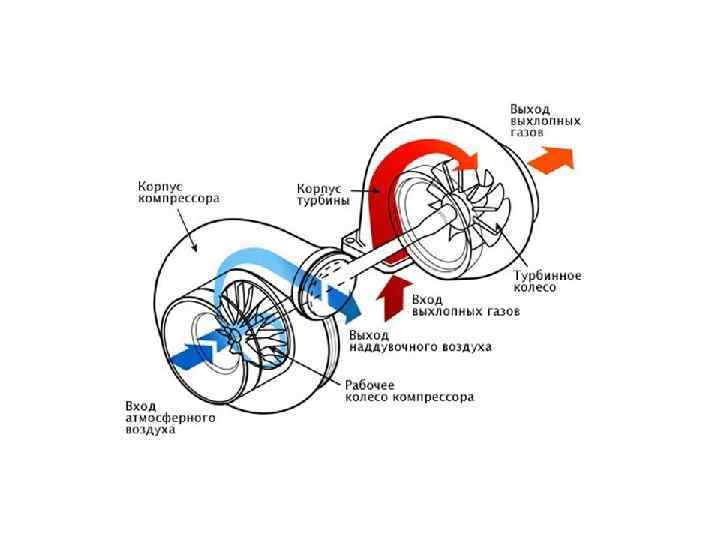 Выход выхлопных газов

Корпус компрессора

Корпус турбины

Турбинное колесо

Вход выхлопных газов

Выход наддувочного воздуха

Рабочее колесо компрессора

Вход атмосферного воздуха