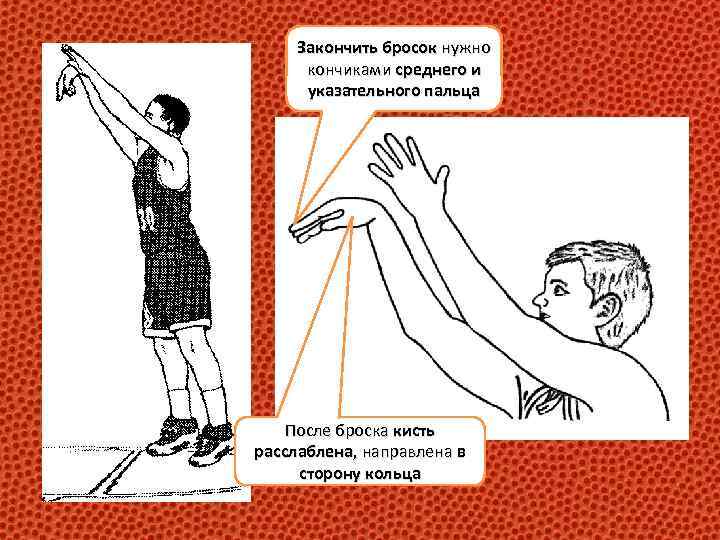 Закончить бросок нужно кончиками среднего и указательного пальца

После броска кисть расслаблена, направлена в сторону кольца