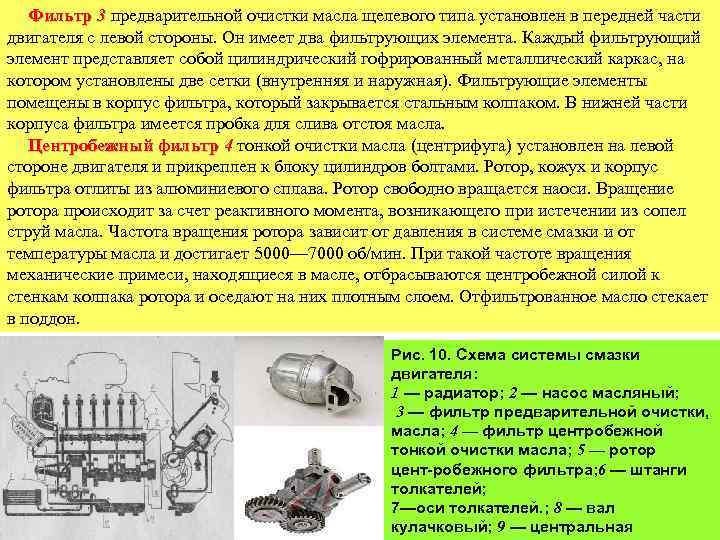 Фильтр 3 предварительной очистки масла щелевого типа установлен в передней части двигателя с левой стороны. Он имеет два фильтрующих элемента. Каждый фильтрующий элемент представляет собой цилиндрический гофрированный металлический каркас, на котором установлены две сетки (внутренняя и наружная). Фильтрующие элементы помещены в корпус фильтра, который закрывается стальным колпаком. В нижней части корпуса фильтра имеется пробка для слива отстоя масла.

Центробежный фильтр 4 тонкой очистки масла (центрифуга) установлен на левой стороне двигателя и прикреплен к блоку цилиндров болтами. Ротор, кожух и корпус фильтра отлиты из алюминиевого сплава. Ротор свободно вращается наоси. Вращение ротора происходит за счет реактивного момента, возникающего при истечении из сопел струй масла. Частота вращения ротора зависит от давления в системе смазки и от температуры масла и достигает 5000—7000 об/мин. При такой частоте вращения механические примеси, находящиеся в масле, отбрасываются центробежной силой к стенкам колпака ротора и оседают на них плотным слоем. Отфильтрованное масло стекает в поддон.

Рис. 10. Схема системы смазки двигателя:
1 — радиатор; 2 — насос масляный;
3 — фильтр предварительной очистки, масла; 4 — фильтр центробежной тонкой очистки масла; 5 — ротор цент-робежного фильтра;6 — штанги толкателей;
7—оси толкателей.; 8 — вал кулачковый; 9 — центральная