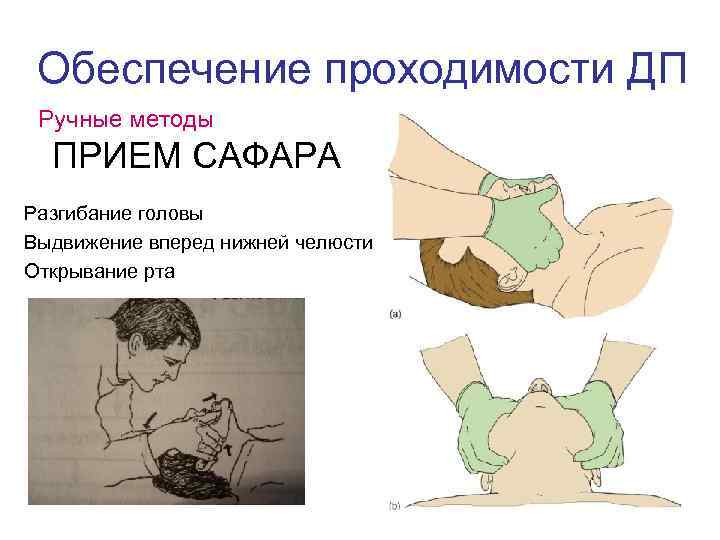 Обеспечение проходимости ДП

Ручные методы

ПРИЕМ САФАРА

Разгибание головы

Выдвижение вперед нижней челюсти

Открывание рта

(a)

(b)