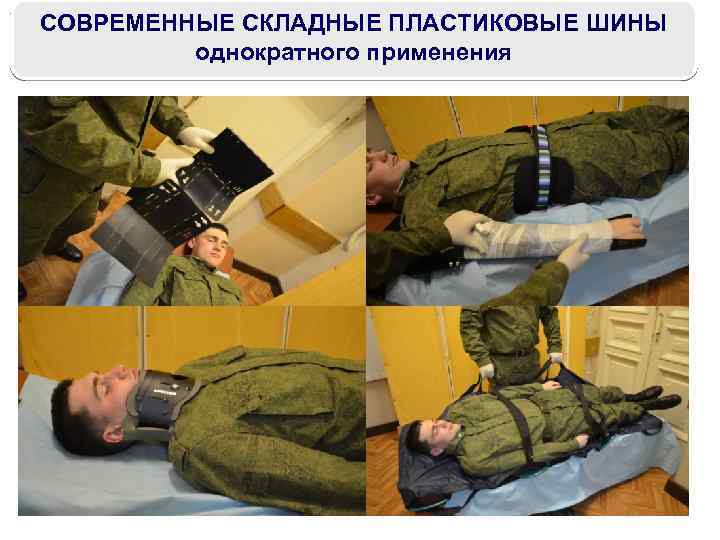 СОВРЕМЕННЫЕ СКЛАДНЫЕ ПЛАСТИКОВЫЕ ШИНЫ
однократного применения