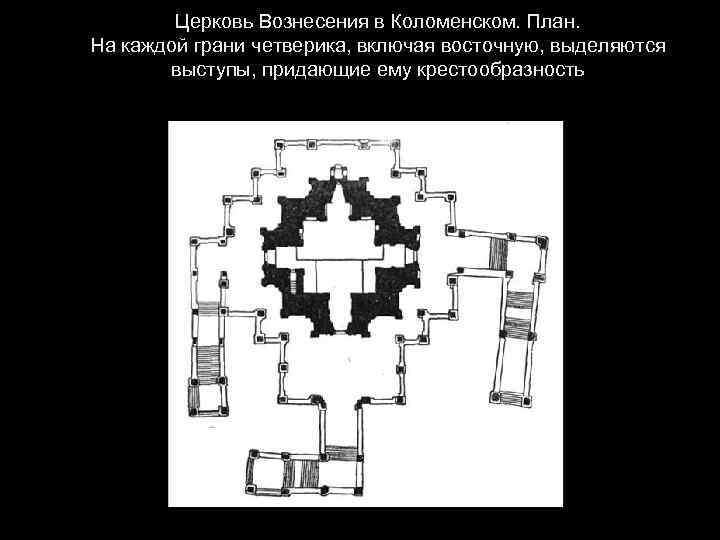 Церковь Вознесения в Коломенском. План.
На каждой грани четверика, включая восточную, выделяются выступы, придающие ему крестообразность