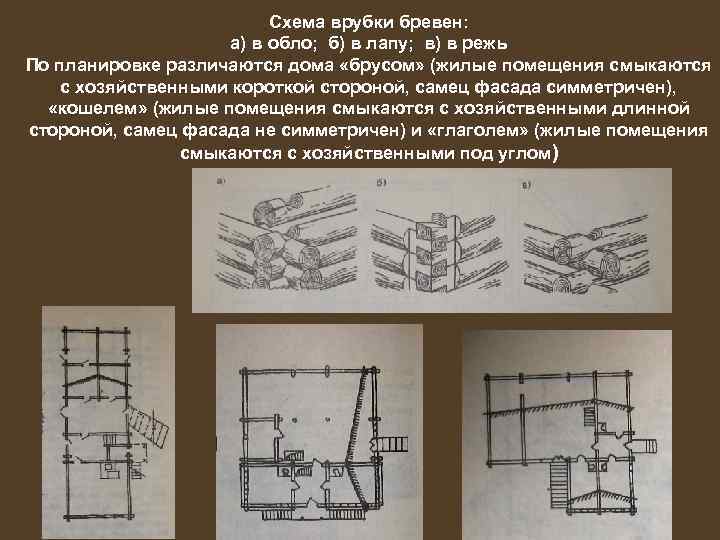 Схема врубки бревен:
а) в обло; б) в лапу; в) в режь

По планировке различаются дома «брусом» (жилые помещения смыкаются с хозяйственными короткой стороной, самец фасада симметричен), «кошелем» (жилые помещения смыкаются с хозяйственными длинной стороной, самец фасада не симметричен) и «глаголем» (жилые помещения смыкаются с хозяйственными под углом)

а)

б)

в)