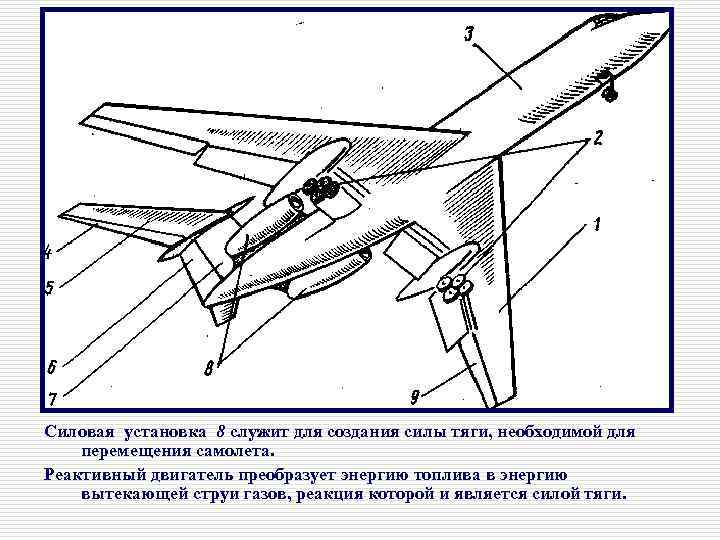 3
2
1
4
5
6
7
8
9

Силовая установка 8 служит для создания силы тяги, необходимой для перемещения самолета.

Реактивный двигатель преобразует энергию топлива в энергию вытекающей струи газов, реакция которой и является силой тяги.