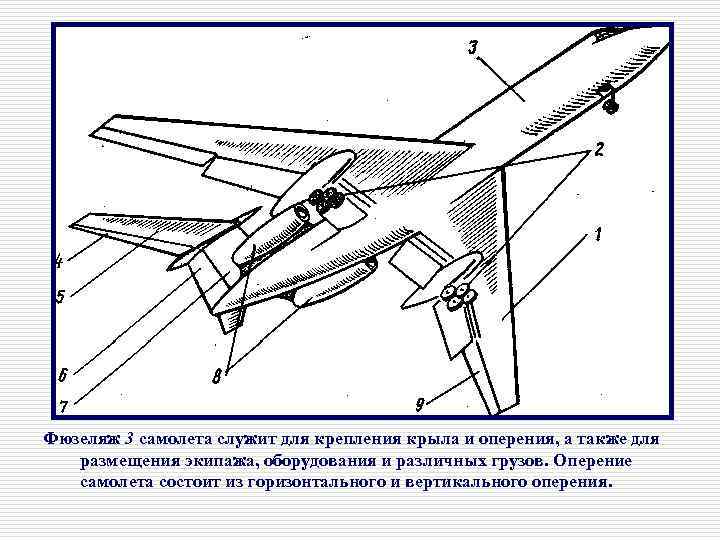 3

2

1

4

5

6

7

8

9

Фюзеляж 3 самолета служит для крепления крыла и оперения, а также для размещения экипажа, оборудования и различных грузов. Оперение самолета состоит из горизонтального и вертикального оперения.