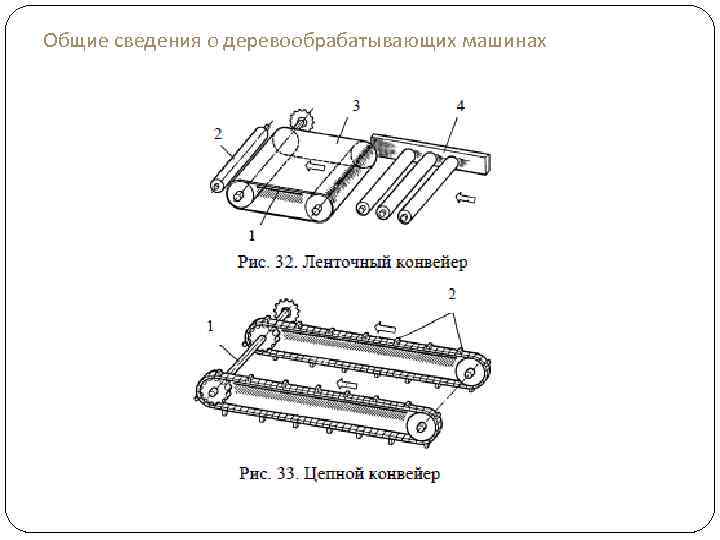 Общие сведения о деревообрабатывающих машинах

2
3
4
1

Рис. 32. Ленточный конвейер

1
2

Рис. 33. Цепной конвейер