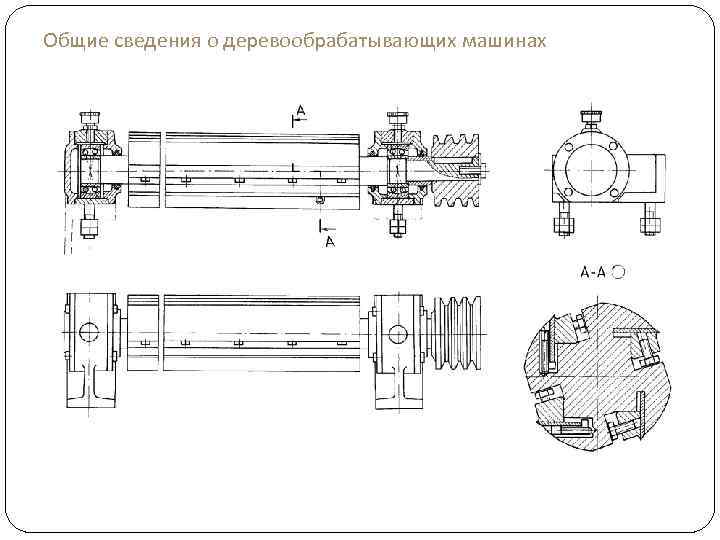 Общие сведения о деревообрабатывающих машинах

A

A

A-A