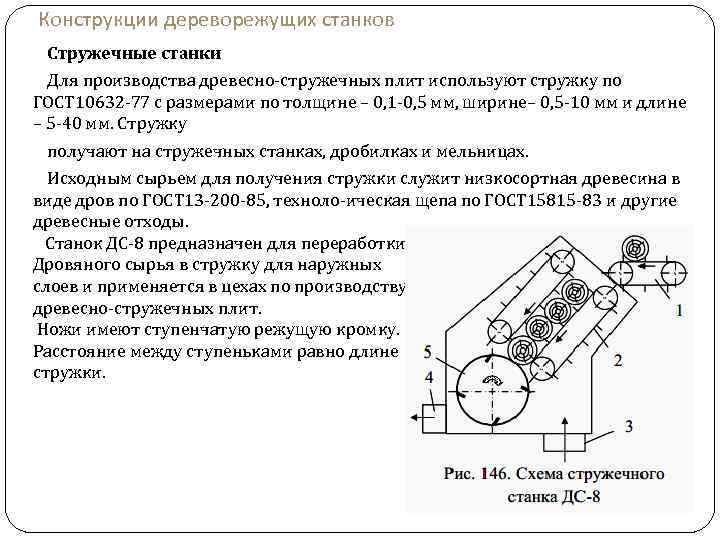 Конструкции дереворежущих станков

Стружечные станки

Для производства древесно-стружечных плит используют стружку по ГОСТ10632-77 с размерами по толщине – 0,1-0,5 мм, ширине– 0,5-10 мм и длине – 5-40 мм. Стружку

получают на стружечных станках, дробилках и мельницах.

Исходным сырьем для получения стружки служит низкосортная древесина в виде дров по ГОСТ13-200-85, техноло-ическая щепа по ГОСТ15815-83 и другие древесные отходы.

Станок ДС-8 предназначен для переработки Дровяного сырья в стружку для наружных слоев и применяется в цехах по производству древесно-стружечных плит.
Ножи имеют ступенчатую режущую кромку. Расстояние между ступеньками равно длине стружки.

1
2
3
4
5

Рис. 146. Схема стружечного станка ДС-8