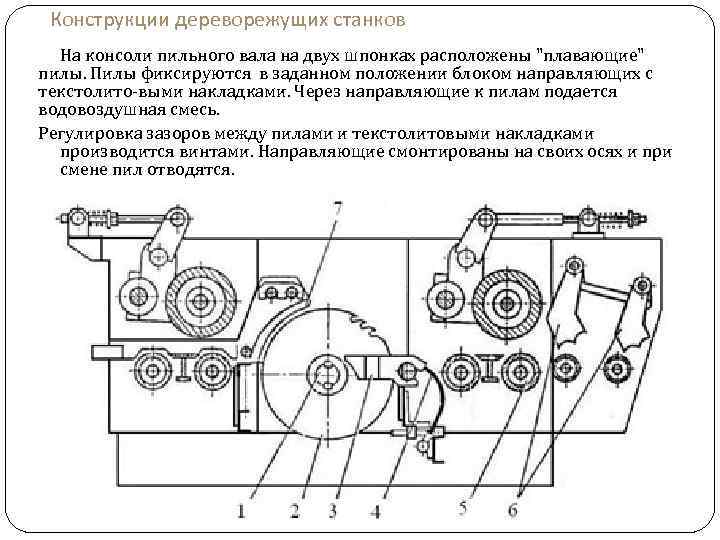 Конструкции дереворежущих станков

На консоли пильного вала на двух шпонках расположены "плавающие" пилы. Пилы фиксируются в заданном положении блоком направляющих с текстолито-выми накладками. Через направляющие к пилам подается водовоздушная смесь.

Регулировка зазоров между пилами и текстолитовыми накладками производится винтами. Направляющие смонтированы на своих осях и при смене пил отводятся.

7

1 2 3 4 5 6