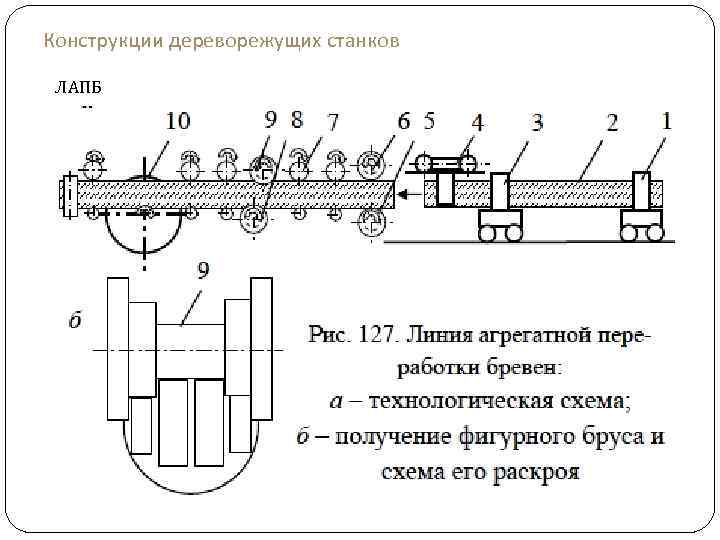 Конструкции дереворежущих станков

ЛАПБ

10 9 8 7 6 5 4 3 2 1

9

б

Рис. 127. Линия агрегатной переработки бревен:
а – технологическая схема;
б – получение фигурного бруса и схема его раскроя