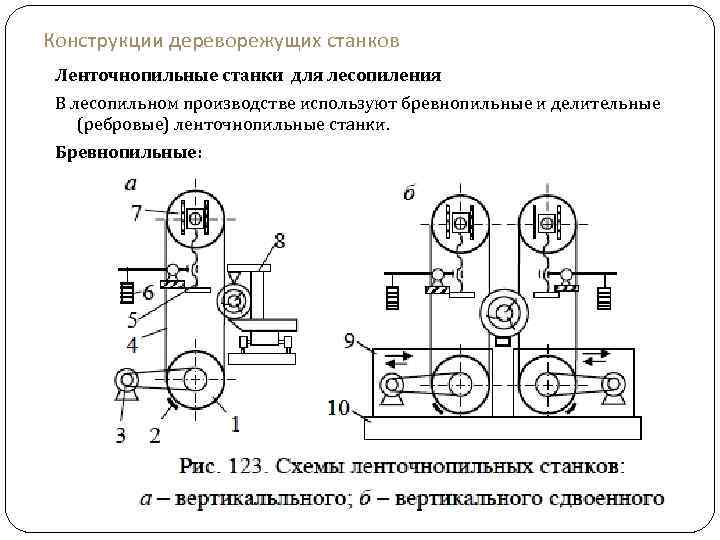 Конструкции дереворежущих станков

Ленточнопильные станки для лесопиления

В лесопильном производстве используют бревнопильные и делительные (ребровые) ленточнопильные станки.

Бревнопильные:

а

7

8

6

5

4

3

2

1

б

9

10

Рис. 123. Схемы ленточнопильных станков: а – вертикальльного; б – вертикального сдвоенного