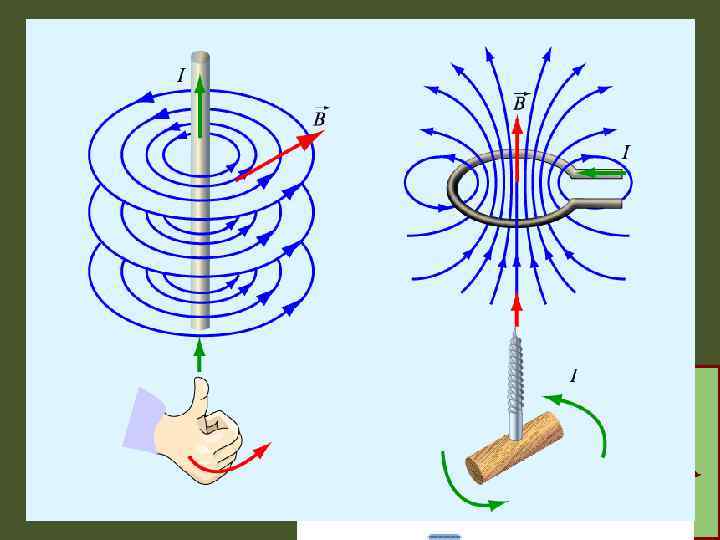 $I$

$\vec{B}$

$\vec{B}$

$I$

$I$