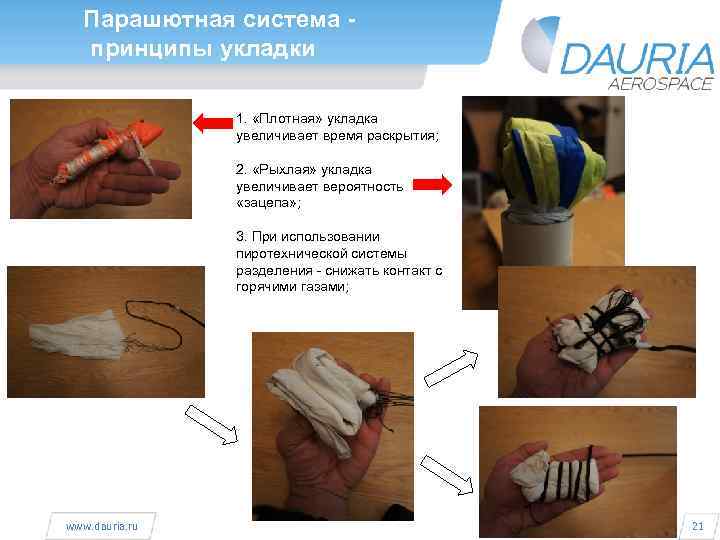 Парашютная система - принципы укладки

DAURIA AEROSPACE

1. «Плотная» укладка увеличивает время раскрытия;

2. «Рыхлая» укладка увеличивает вероятность «зацепа»;

3. При использовании пиротехнической системы разделения - снижать контакт с горячими газами;

www.dauria.ru

21