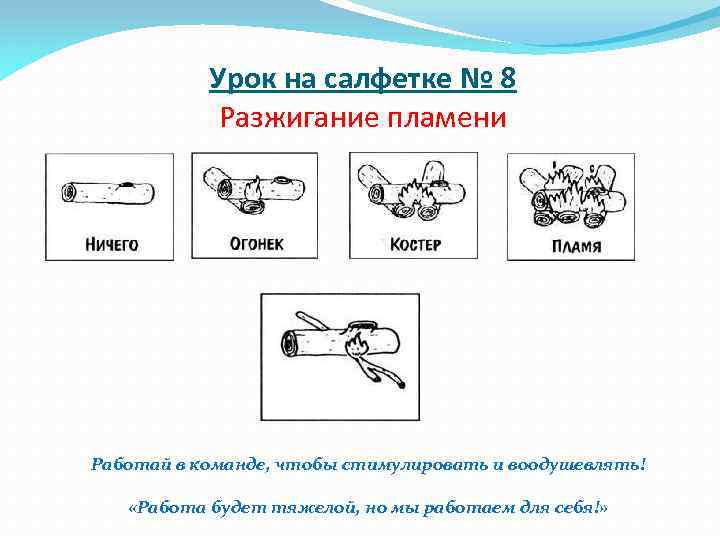 Урок на салфетке № 8
Разжигание пламени

НИЧЕГО

ОГОНЕК

КОСТЕР

ПЛАМЯ

Работай в команде, чтобы стимулировать и воодушевлять!

«Работа будет тяжелой, но мы работаем для себя!»