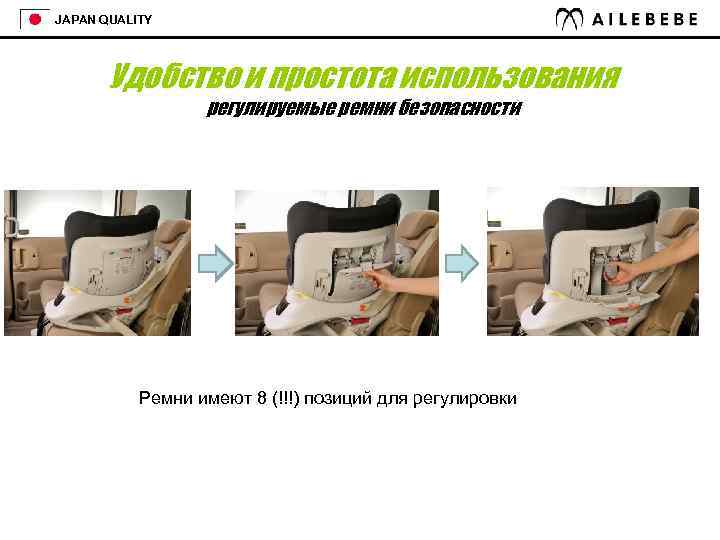 JAPAN QUALITY

AILEBEBE

Удобство и простота использования
регулируемые ремни безопасности

Ремни имеют 8 (!!!) позиций для регулировки