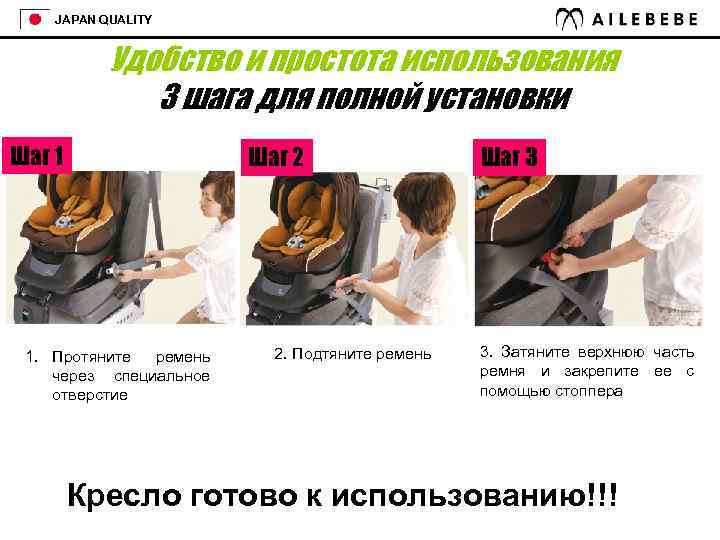 JAPAN QUALITY

AILEBEBE

Удобство и простота использования
3 шага для полной установки

Шаг 1

Шаг 2

Шаг 3

1. Протяните ремень через специальное отверстие

2. Подтяните ремень

3. Затяните верхнюю часть ремня и закрепите ее с помощью стоппера

Кресло готово к использованию!!!