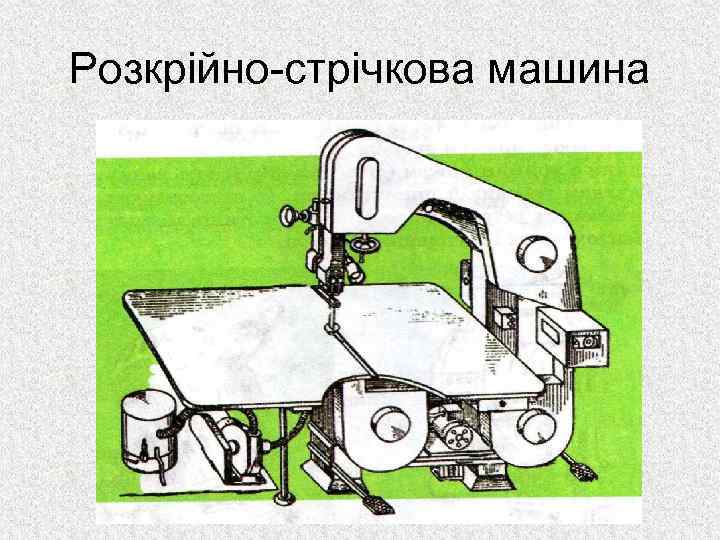 Розкрійно-стрічкова машина