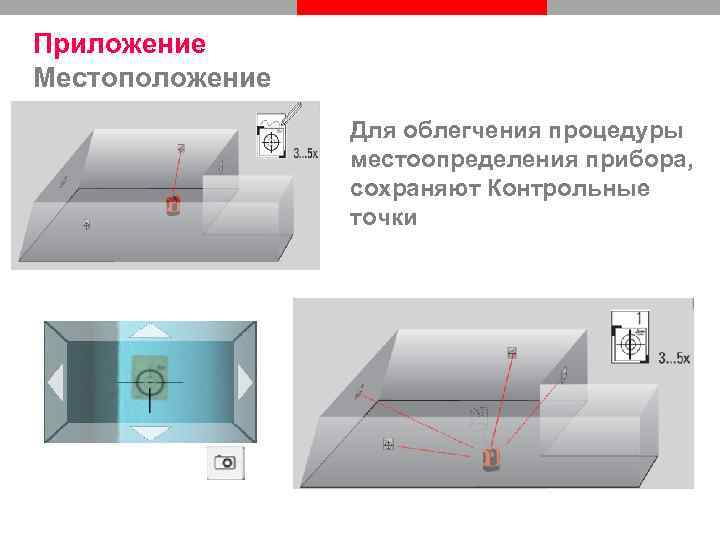 Приложение
Местоположение

3...5x

Для облегчения процедуры местоопределения прибора, сохраняют Контрольные точки

1

3...5x