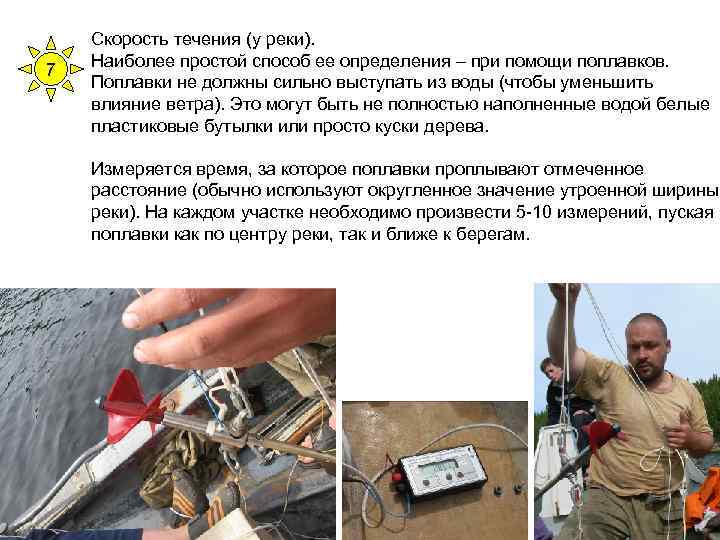 7

Скорость течения (у реки).
Наиболее простой способ ее определения – при помощи поплавков. Поплавки не должны сильно выступать из воды (чтобы уменьшить влияние ветра). Это могут быть не полностью наполненные водой белые пластиковые бутылки или просто куски дерева.

Измеряется время, за которое поплавки проплывают отмеченное расстояние (обычно используют округленное значение утроенной ширины реки). На каждом участке необходимо произвести 5-10 измерений, пуская поплавки как по центру реки, так и ближе к берегам.