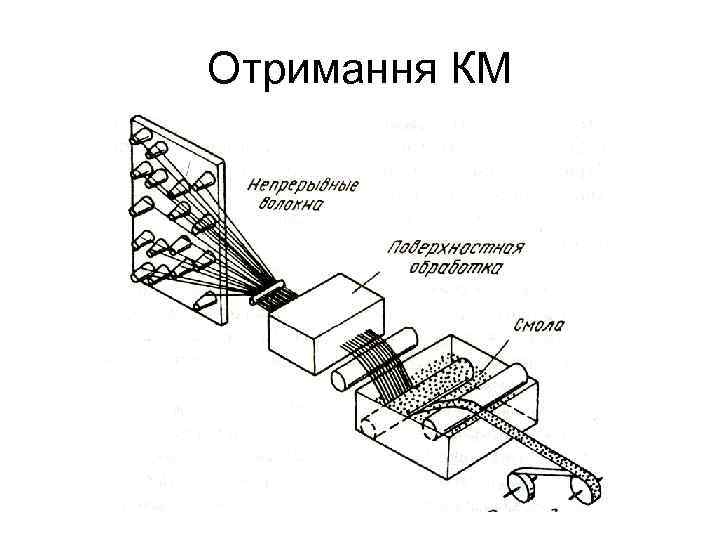 Отримання КМ

Непрерывные волокна

Поверхностная обработка

Смола